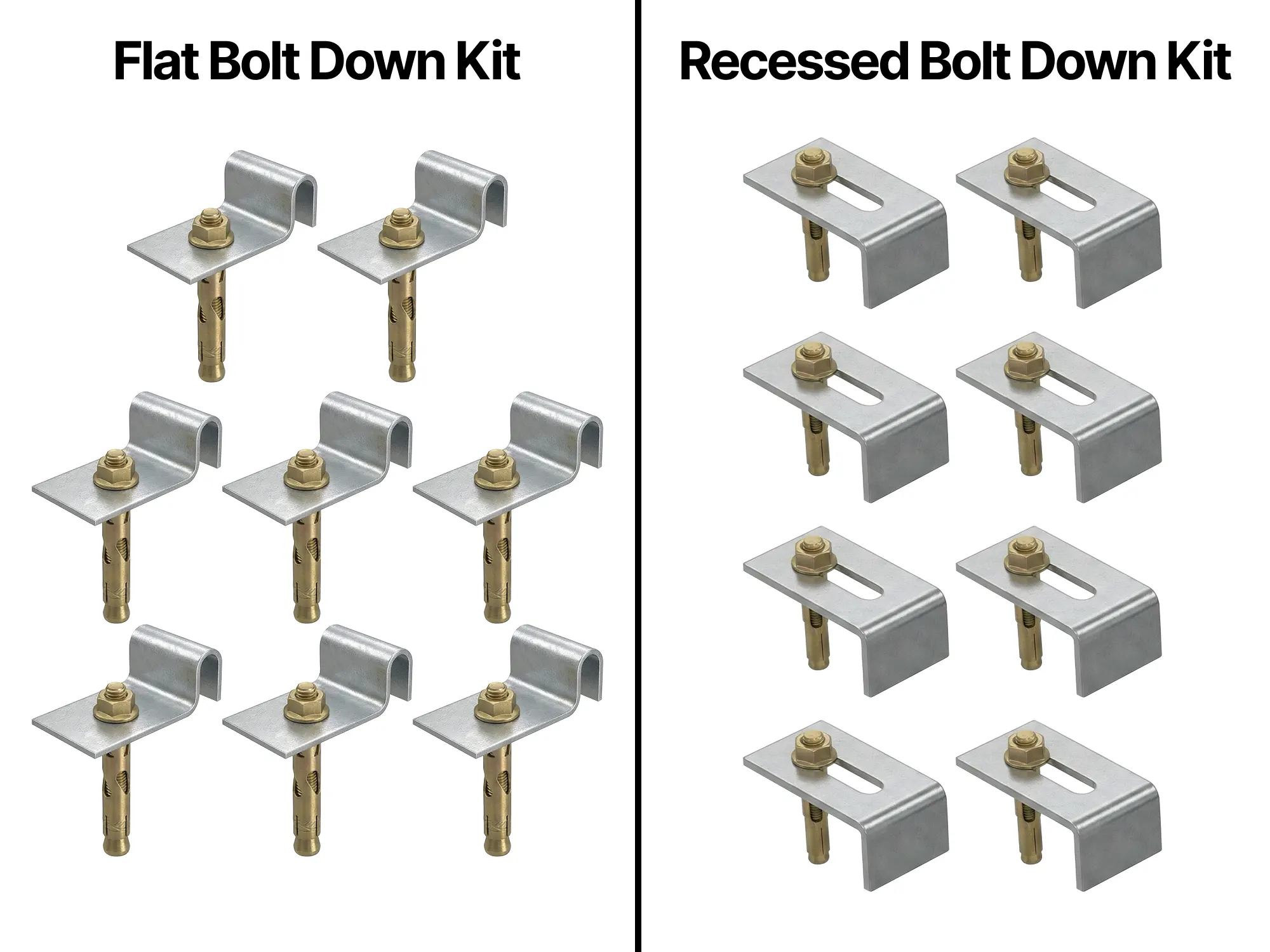 Flat Bolt Down Kit

Recessed Bolt Down Kit